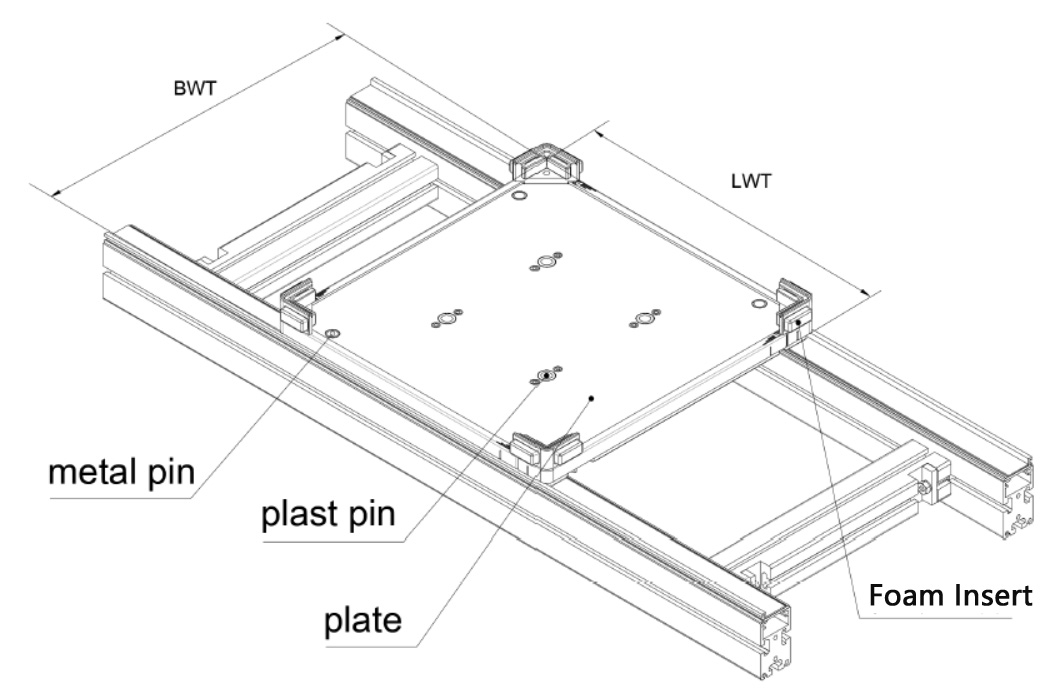 BWT

LWT

metal pin

plast pin

plate

Foam Insert